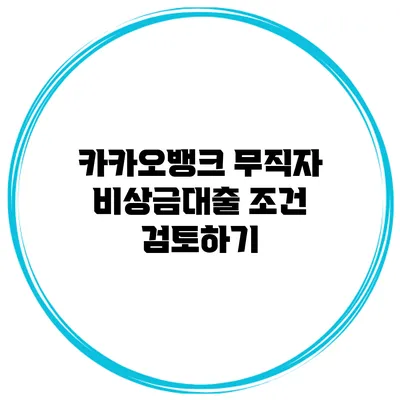 카카오뱅크 무직자 비상금대출 조건 검토하기